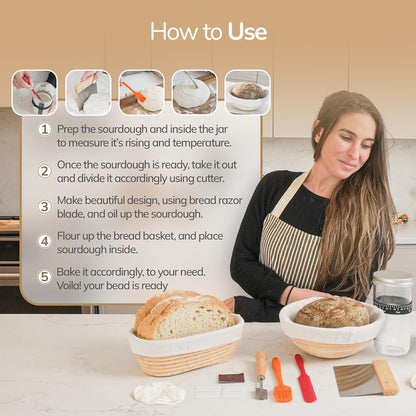 How to Use

1 Prep the sourdough and inside the jar to measure it's rising and temperature.

2 Once the sourdough is ready, take it out and divide it accordingly using cutter.

3 Make beautiful design, using bread razor blade, and oil up the sourdough.

4 Flour up the bread basket, and place sourdough inside.

5 Bake it accordingly, to your need. Voila! your bead is ready