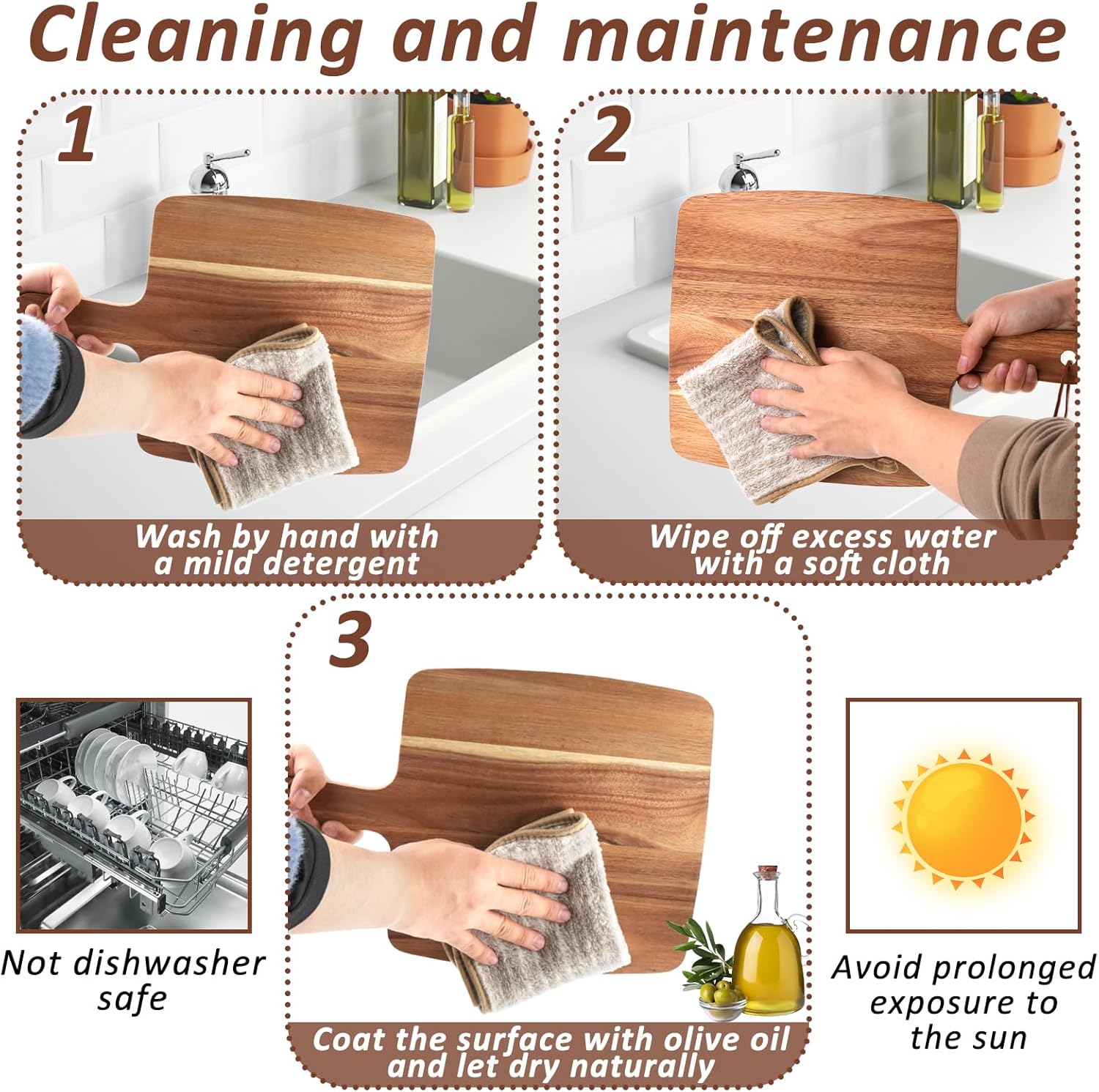 Cleaning and maintenance

1

Wash by hand with a mild detergent

2

Wipe off excess water with a soft cloth

3

Coat the surface with olive oil and let dry naturally

Not dishwasher safe

Avoid prolonged exposure to the sun