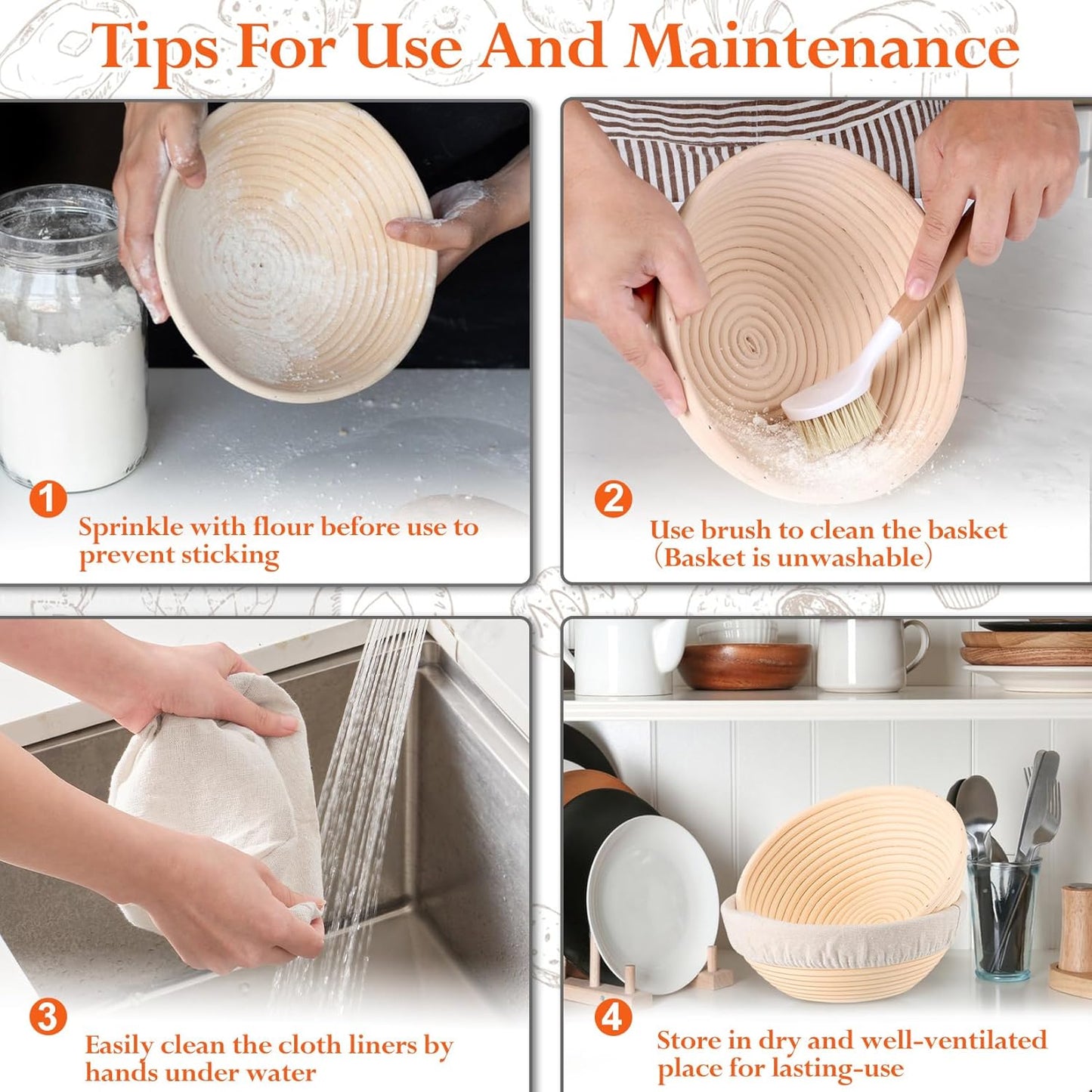 Tips For Use And Maintenance

1
Sprinkle with flour before use to prevent sticking

2
Use brush to clean the basket (Basket is unwashable)

3
Easily clean the cloth liners by hands under water

4
Store in dry and well-ventilated place for lasting-use