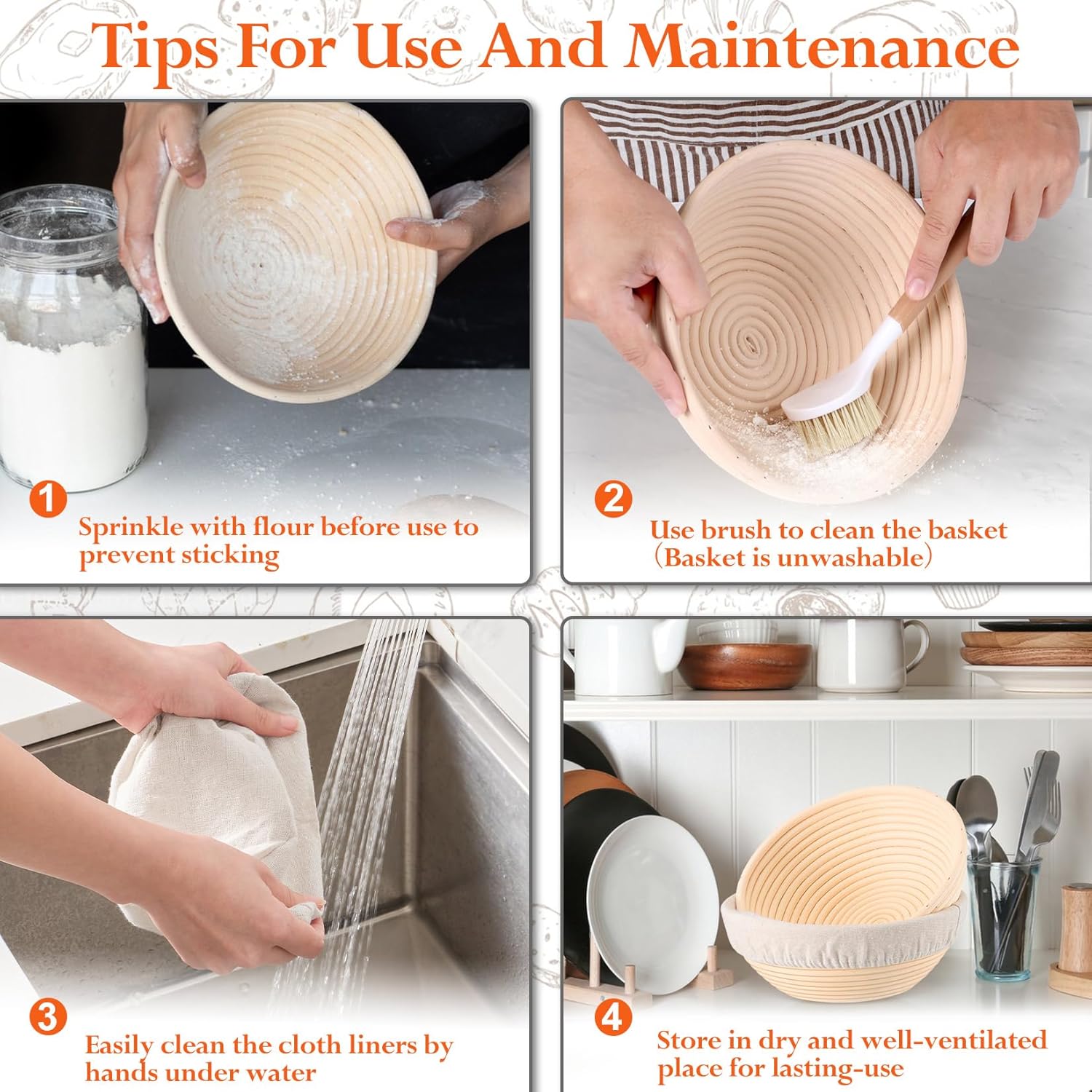 Tips For Use And Maintenance

1
Sprinkle with flour before use to prevent sticking

2
Use brush to clean the basket （Basket is unwashable）

3
Easily clean the cloth liners by hands under water

4
Store in dry and well-ventilated place for lasting-use