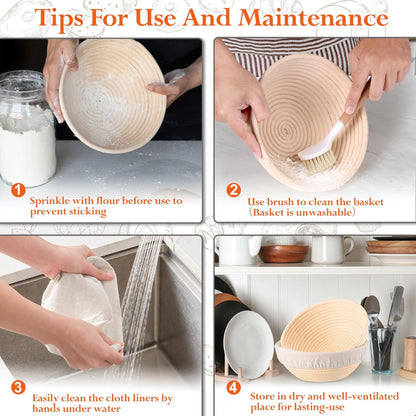 Tips For Use And Maintenance

1
Sprinkle with flour before use to prevent sticking

2
Use brush to clean the basket (Basket is unwashable)

3
Easily clean the cloth liners by hands under water

4
Store in dry and well-ventilated place for lasting-use