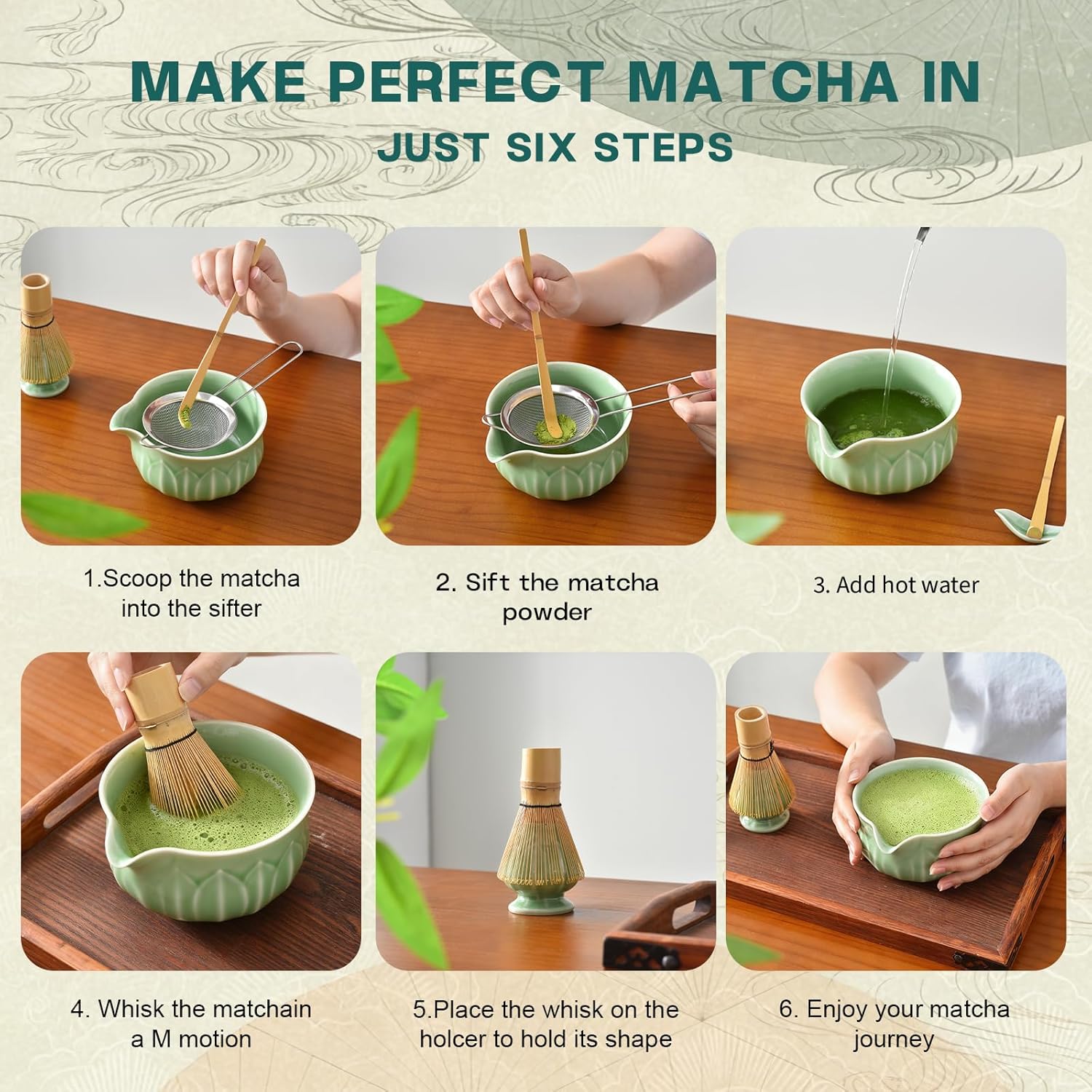 MAKE PERFECT MATCHA IN
JUST SIX STEPS

1.Scoop the matcha into the sifter

2. Sift the matcha powder

3. Add hot water

4. Whisk the matchain a M motion

5.Place the whisk on the holcer to hold its shape

6. Enjoy your matcha journey