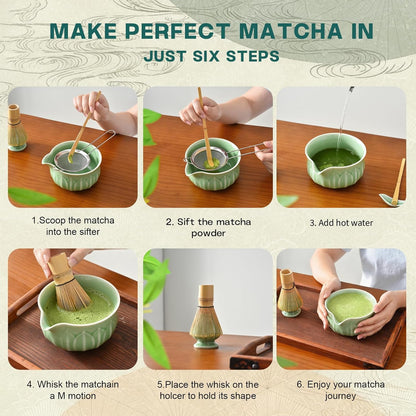 MAKE PERFECT MATCHA IN
JUST SIX STEPS

1.Scoop the matcha into the sifter

2. Sift the matcha powder

3. Add hot water

4. Whisk the matchain a M motion

5.Place the whisk on the holcer to hold its shape

6. Enjoy your matcha journey