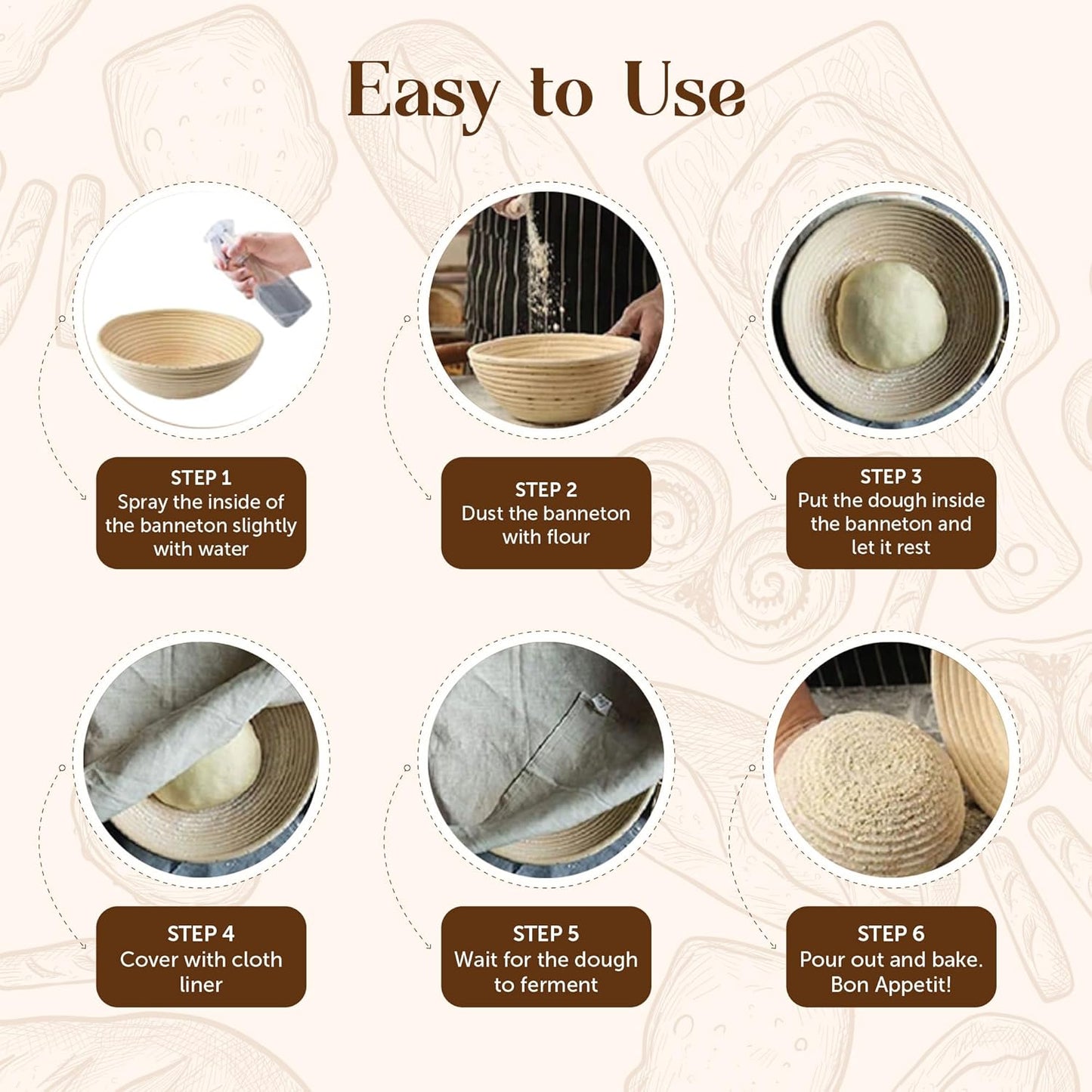 Easy to Use

STEP 1
Spray the inside of the banneton slightly with water

STEP 2
Dust the banneton with flour

STEP 3
Put the dough inside the banneton and let it rest

STEP 4
Cover with cloth liner

STEP 5
Wait for the dough to ferment

STEP 6
Pour out and bake. Bon Appetit!