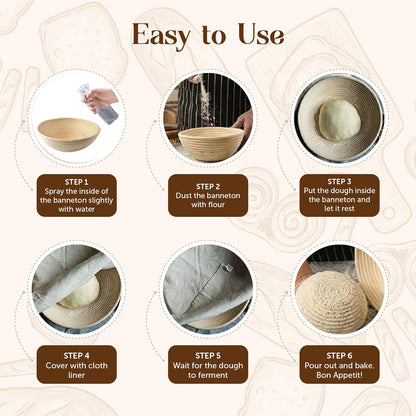 Easy to Use

STEP 1
Spray the inside of the banneton slightly with water

STEP 2
Dust the banneton with flour

STEP 3
Put the dough inside the banneton and let it rest

STEP 4
Cover with cloth liner

STEP 5
Wait for the dough to ferment

STEP 6
Pour out and bake. Bon Appetit!