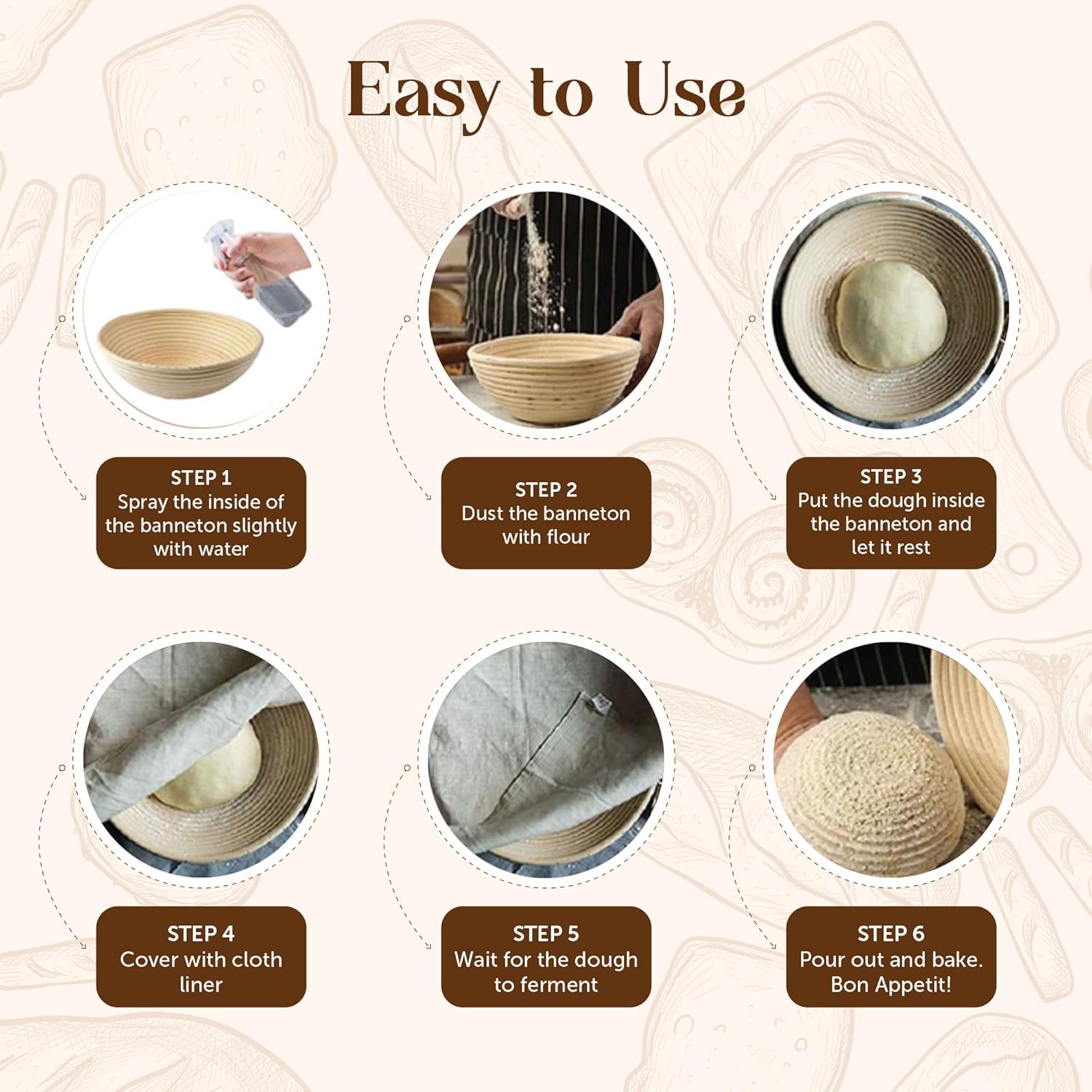 Easy to Use

STEP 1
Spray the inside of the banneton slightly with water

STEP 2
Dust the banneton with flour

STEP 3
Put the dough inside the banneton and let it rest

STEP 4
Cover with cloth liner

STEP 5
Wait for the dough to ferment

STEP 6
Pour out and bake. Bon Appetit!