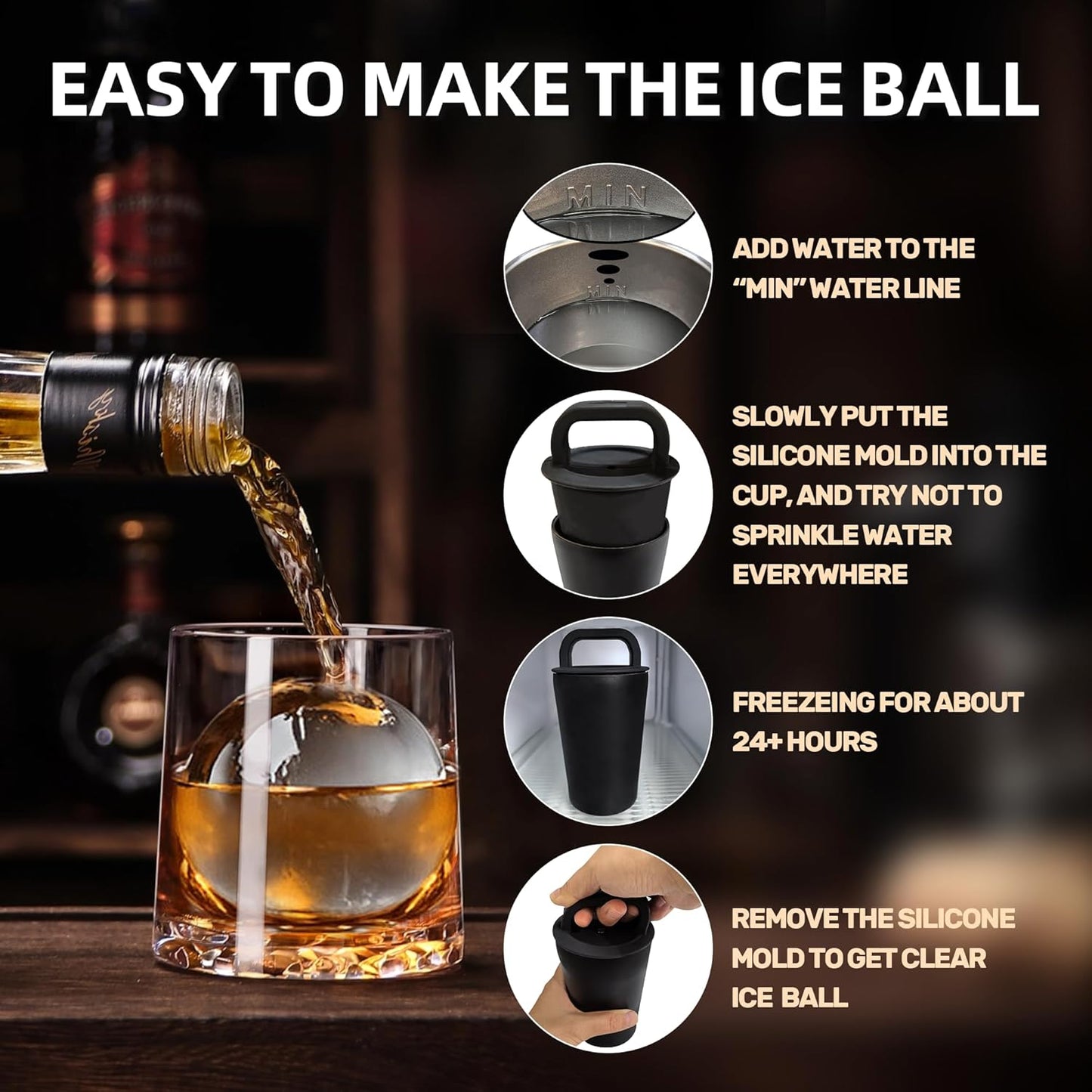 EASY TO MAKE THE ICE BALL

MIN

MIN

ADD WATER TO THE "MIN" WATER LINE

SLOWLY PUT THE SILICONE MOLD INTO THE CUP, AND TRY NOT TO SPRINKLE WATER EVERYWHERE

FREEZEING FOR ABOUT 24+ HOURS

REMOVE THE SILICONE MOLD TO GET CLEAR ICE BALL