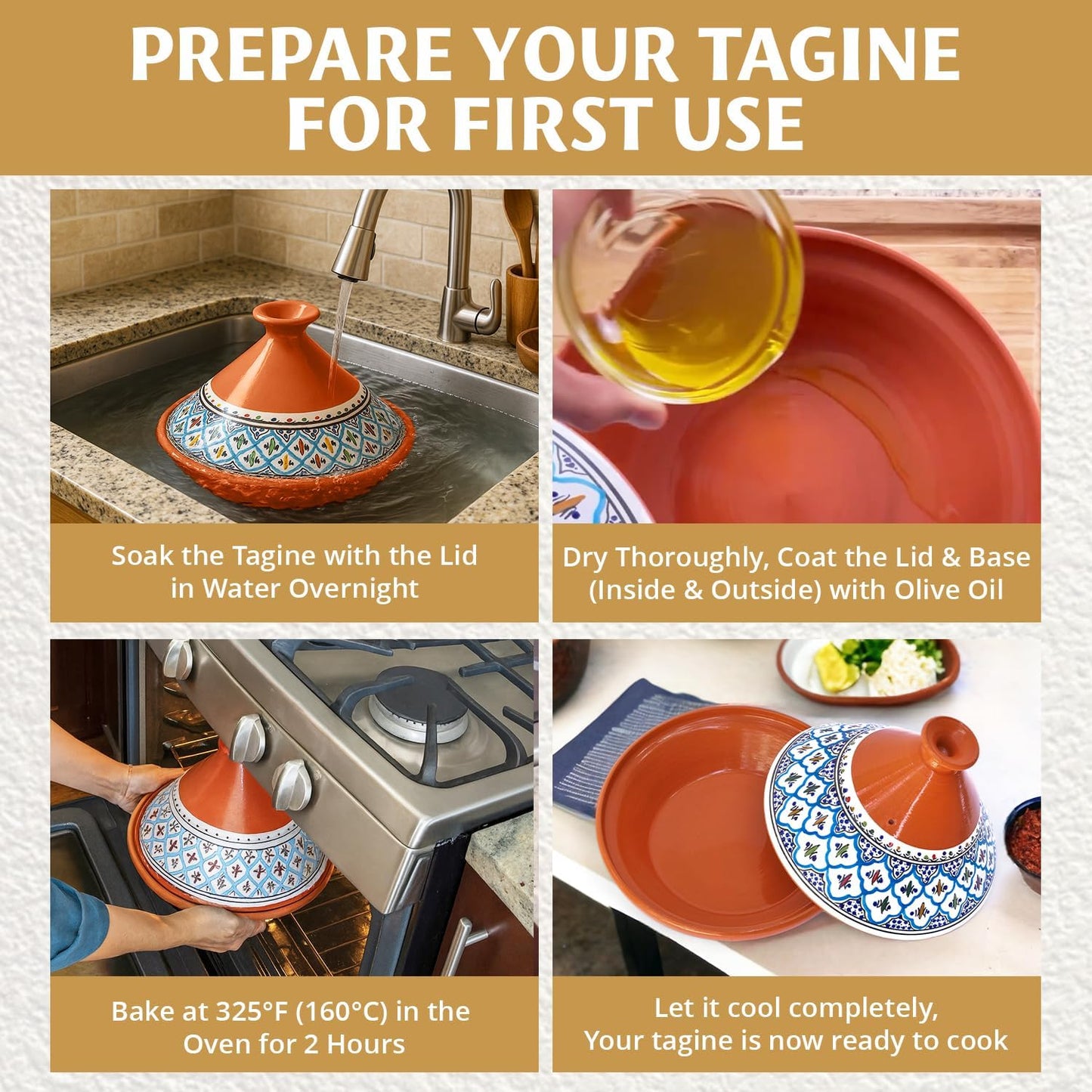 PREPARE YOUR TAGINE FOR FIRST USE

Soak the Tagine with the Lid in Water Overnight

Dry Thoroughly, Coat the Lid & Base (Inside & Outside) with Olive Oil

Bake at 325°F (160°C) in the Oven for 2 Hours

Let it cool completely, Your tagine is now ready to cook