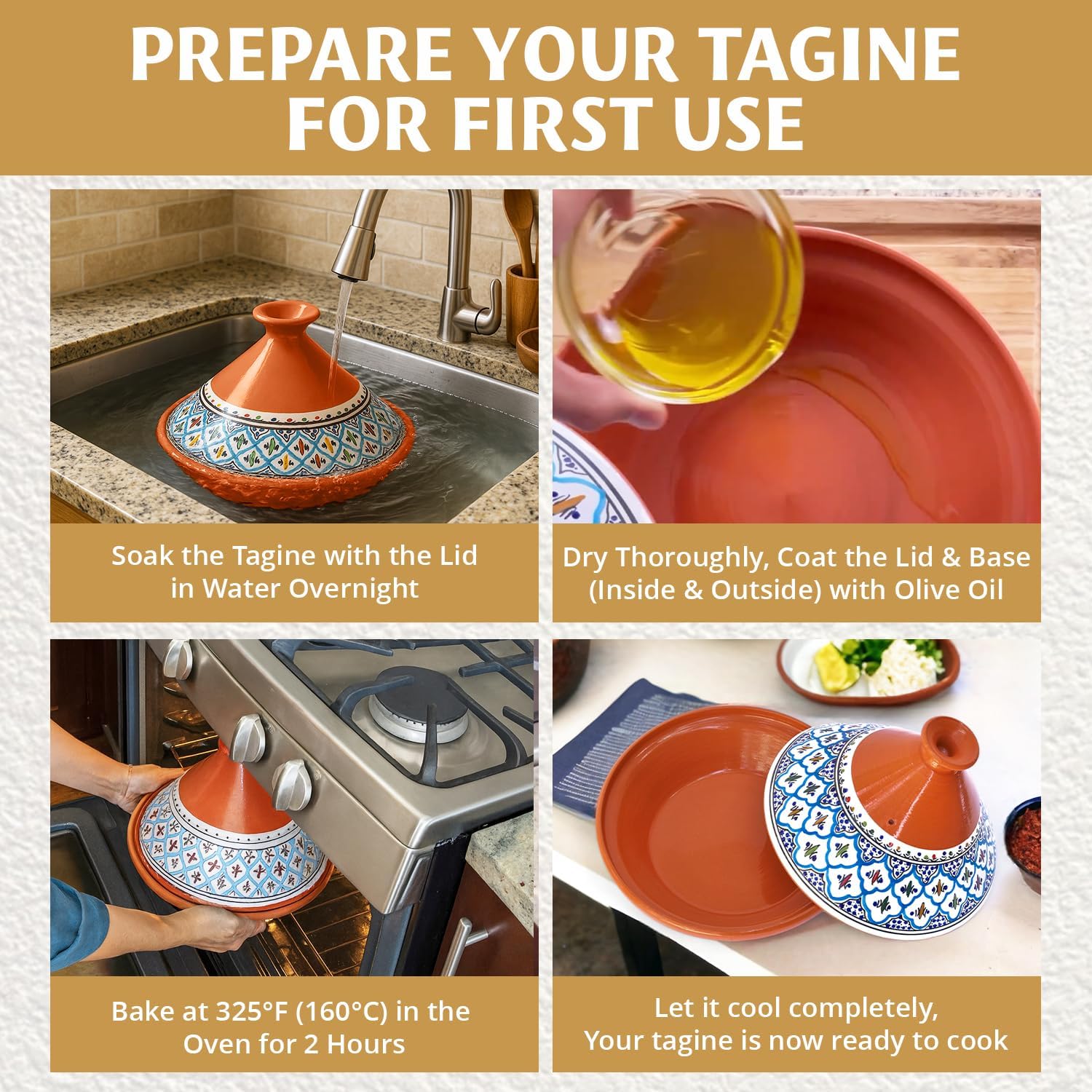 PREPARE YOUR TAGINE FOR FIRST USE

Soak the Tagine with the Lid in Water Overnight

Dry Thoroughly, Coat the Lid & Base (Inside & Outside) with Olive Oil

Bake at 325°F (160°C) in the Oven for 2 Hours

Let it cool completely, Your tagine is now ready to cook