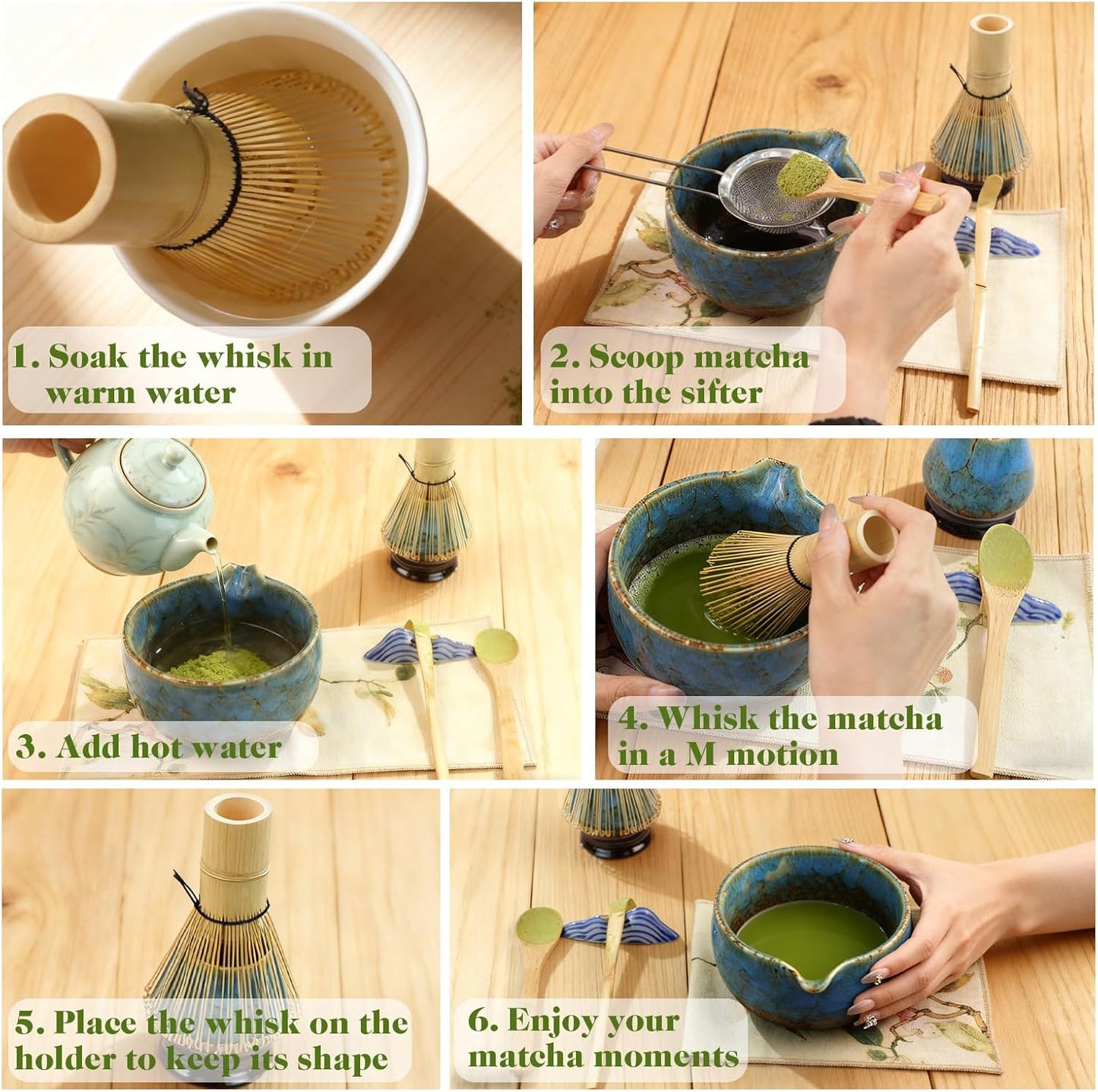 1. Soak the whisk in warm water

2. Scoop matcha into the sifter

3. Add hot water

4. Whisk the matcha in a M motion

5. Place the whisk on the holder to keep its shape

6. Enjoy your matcha moments