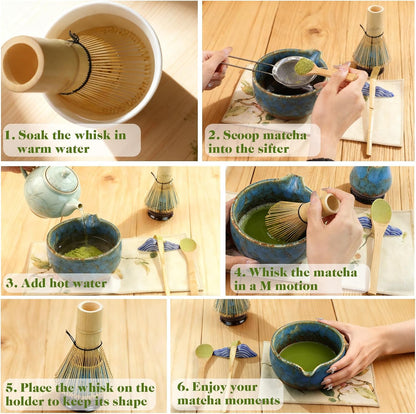 1. Soak the whisk in warm water

2. Scoop matcha into the sifter

3. Add hot water

4. Whisk the matcha in a M motion

5. Place the whisk on the holder to keep its shape

6. Enjoy your matcha moments