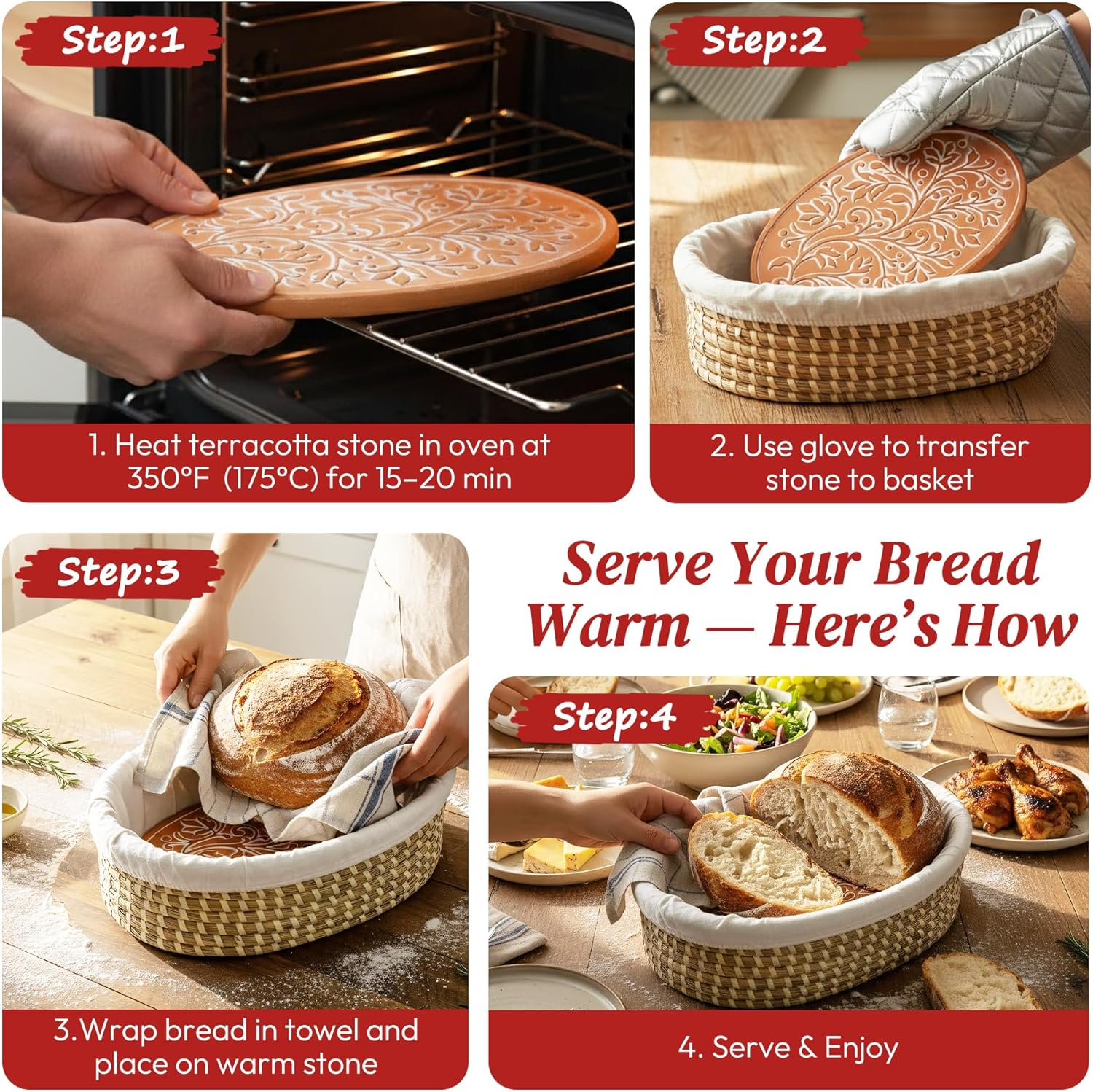 Step:1

1. Heat terracotta stone in oven at 350°F (175°C) for 15–20 min

Step:2

2. Use glove to transfer stone to basket

Step:3

3.Wrap bread in towel and place on warm stone

Serve Your Bread Warm — Here's How

Step:4

4. Serve & Enjoy