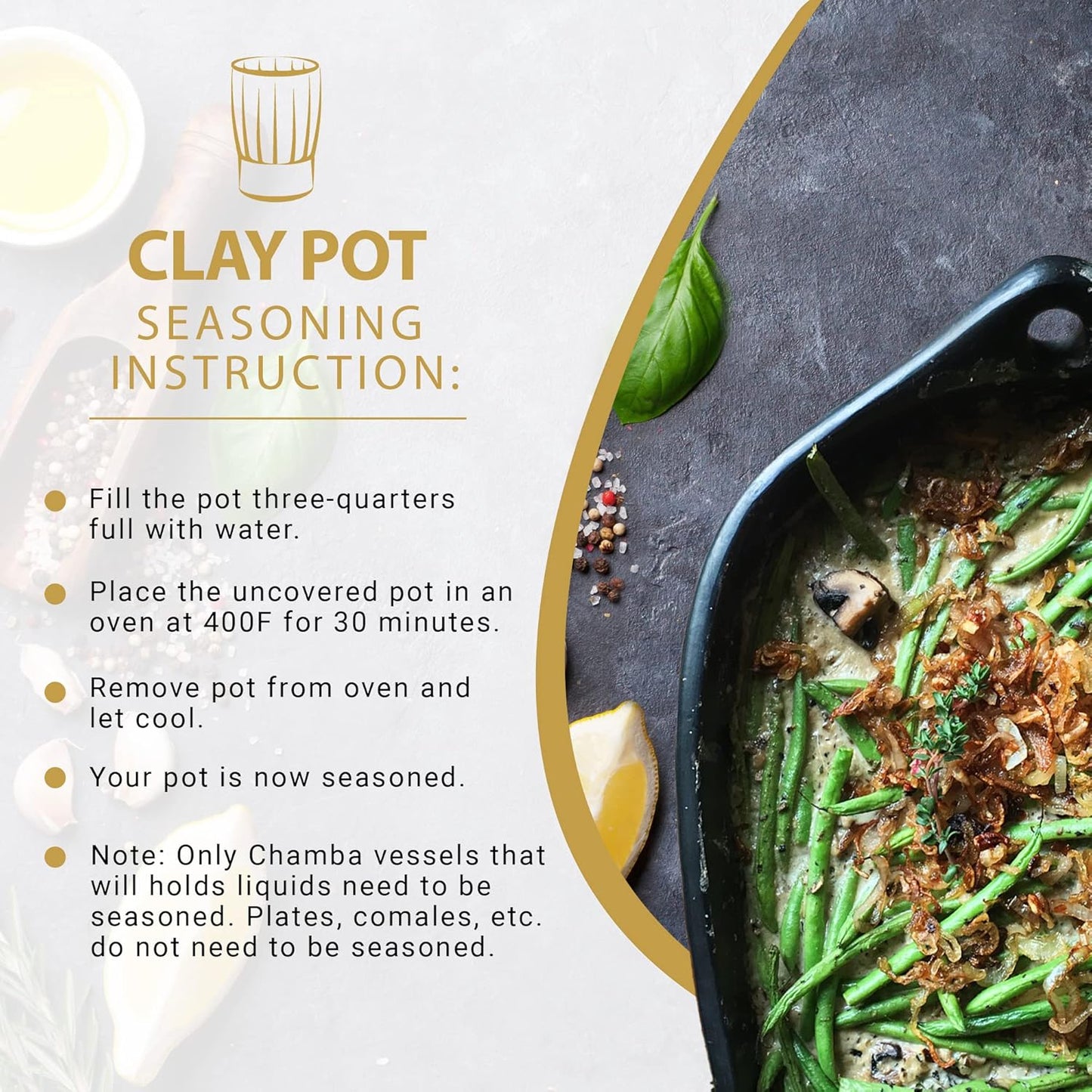 CLAY POT
SEASONING INSTRUCTION:

Fill the pot three-quarters full with water.

Place the uncovered pot in an oven at 400F for 30 minutes.

Remove pot from oven and let cool.

Your pot is now seasoned.

Note: Only Chamba vessels that will holds liquids need to be seasoned. Plates, comales, etc. do not need to be seasoned.