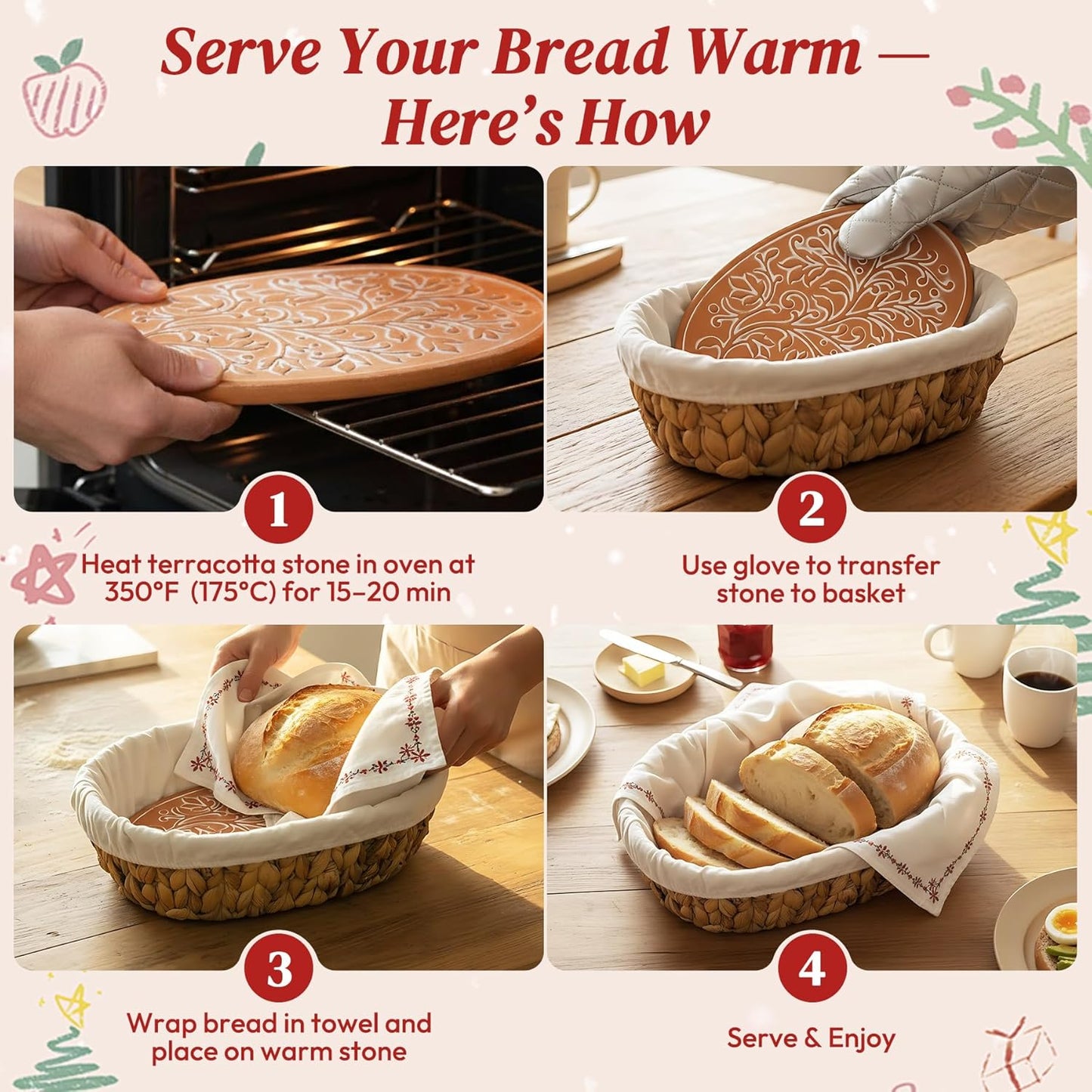 Serve Your Bread Warm — Here's How

1

Heat terracotta stone in oven at 350°F (175°C) for 15–20 min

2

Use glove to transfer stone to basket

3

Wrap bread in towel and place on warm stone

4

Serve & Enjoy